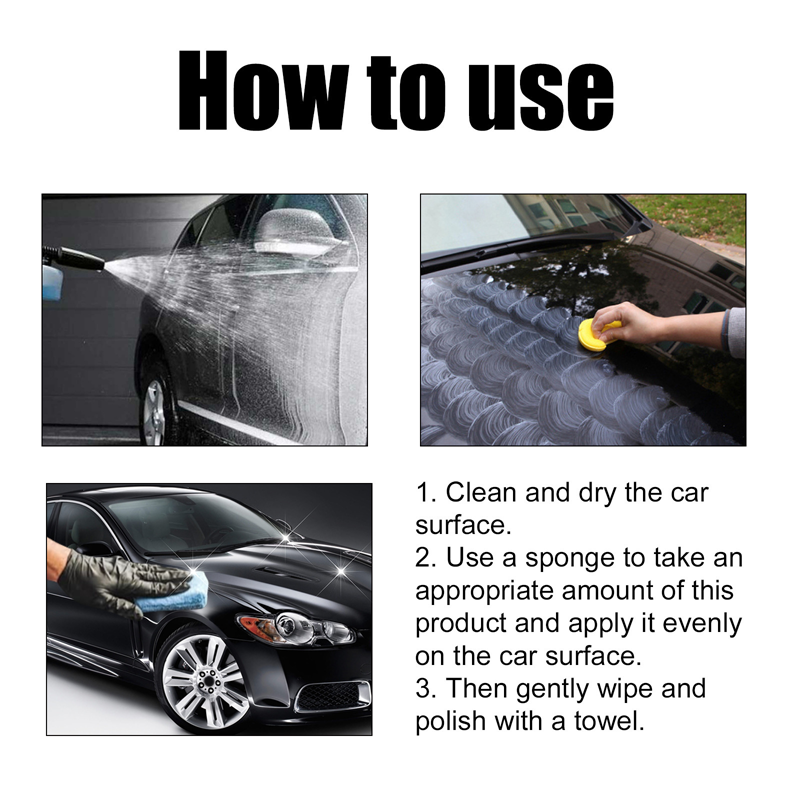 How to use

1. Clean and dry the car surface.
2. Use a sponge to take an appropriate amount of this product and apply it evenly on the car surface.
3. Then gently wipe and polish with a towel.