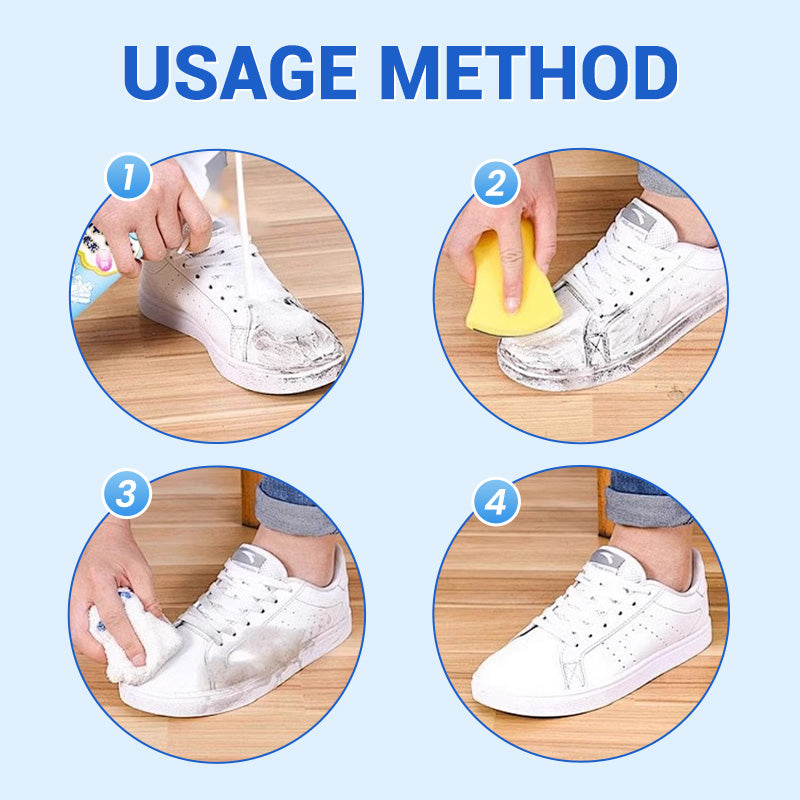 USAGE METHOD

1

2

3

4