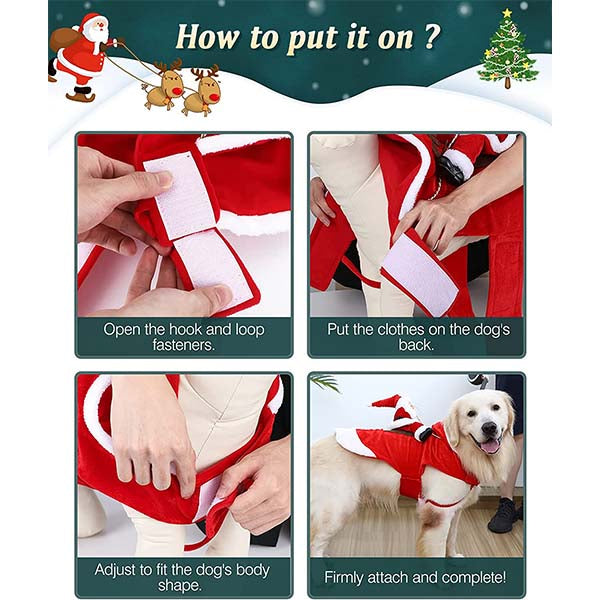 How to put it on ?

Open the hook and loop fasteners.

Put the clothes on the dog's back.

Adjust to fit the dog's body shape.

Firmly attach and complete!